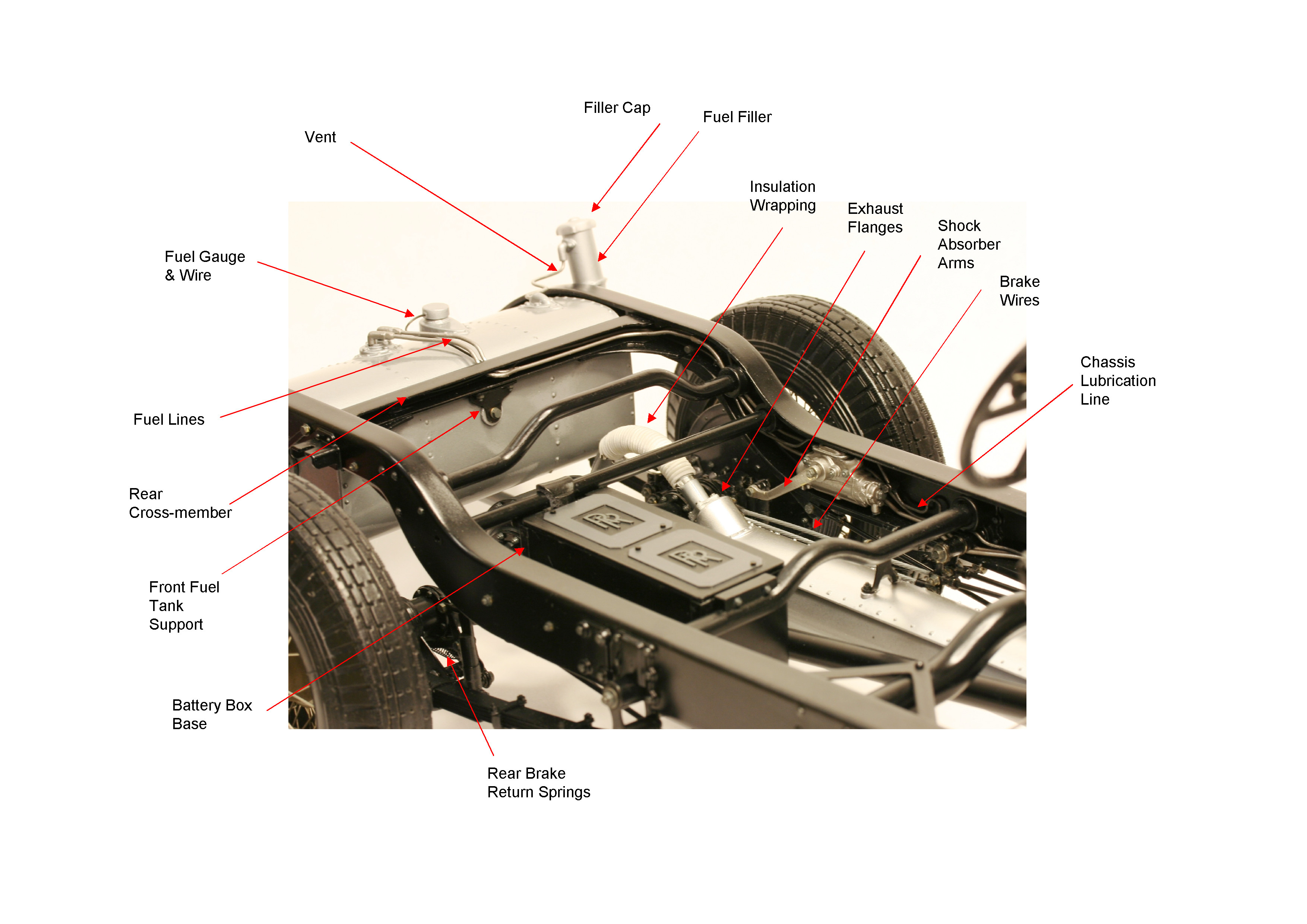 Filler Cap

Fuel Filler

Vent

Insulation Wrapping

Exhaust Flanges

Shock Absorber Arms

Brake Wires

Fuel Gauge & Wire

Chassis Lubrication Line

Fuel Lines

Rear Cross-member

Front Fuel Tank Support

Battery Box Base

Rear Brake Return Springs

RR

RR